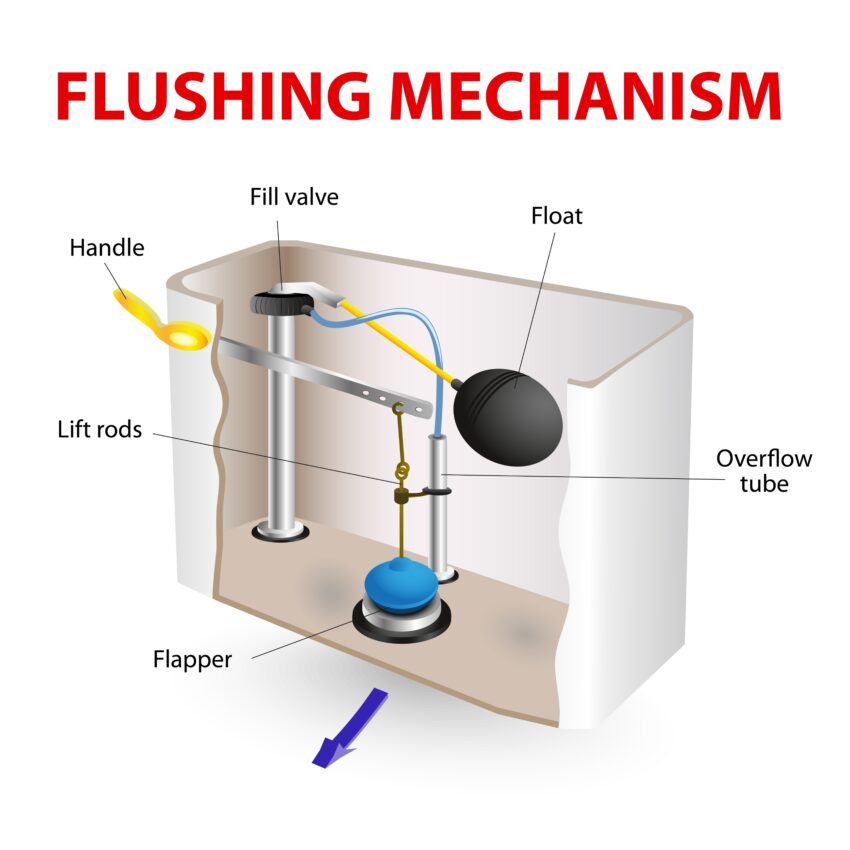 FLUSHING MECHANISM

Fill valve

Float

Handle

Lift rods

Overflow tube

Flapper